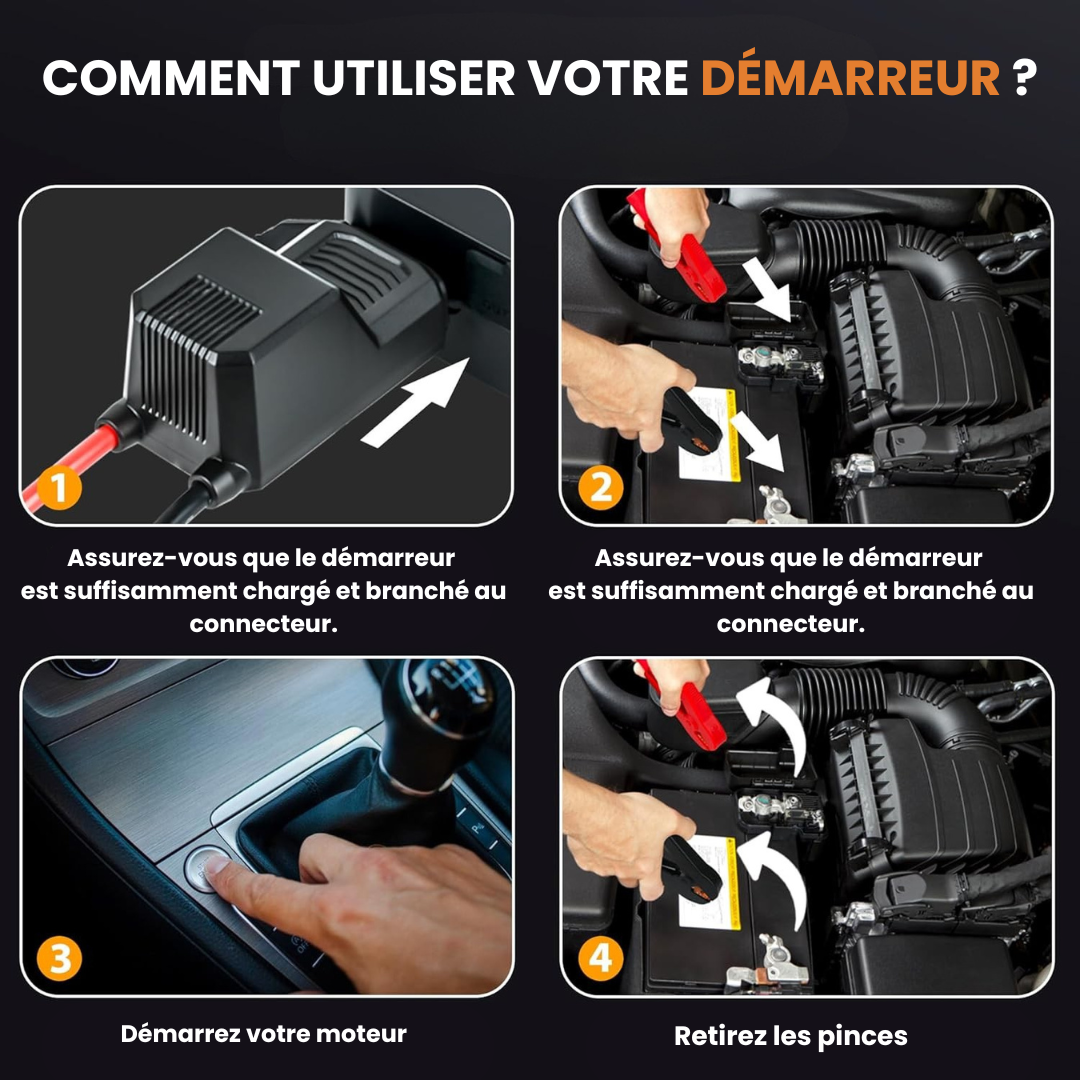 COMMENT UTILISER VOTRE DÉMARREUR ?

1

Assurez-vous que le démarreur est suffisamment chargé et branché au connecteur.

2

Assurez-vous que le démarreur est suffisamment chargé et branché au connecteur.

3

Démarrez votre moteur

4

Retirez les pinces