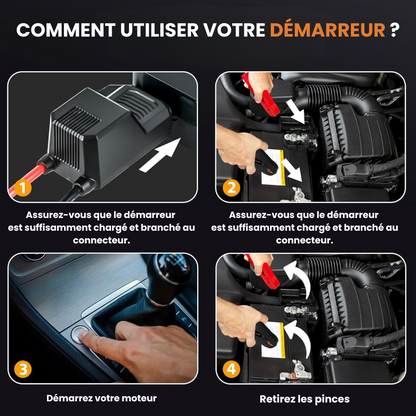 COMMENT UTILISER VOTRE DÉMARREUR ?

1

Assurez-vous que le démarreur est suffisamment chargé et branché au connecteur.

2

Assurez-vous que le démarreur est suffisamment chargé et branché au connecteur.

3

Démarrez votre moteur

4

Retirez les pinces